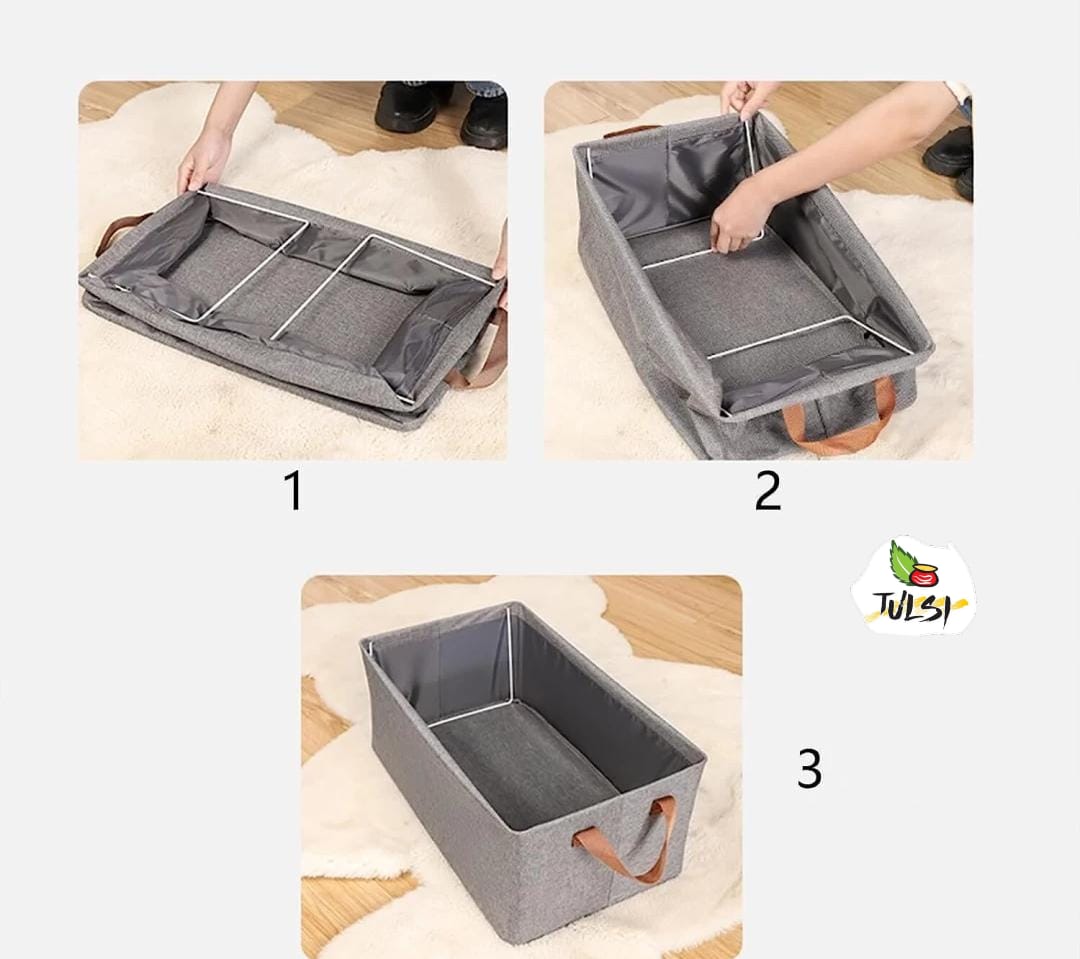 1

2

TULSI

3